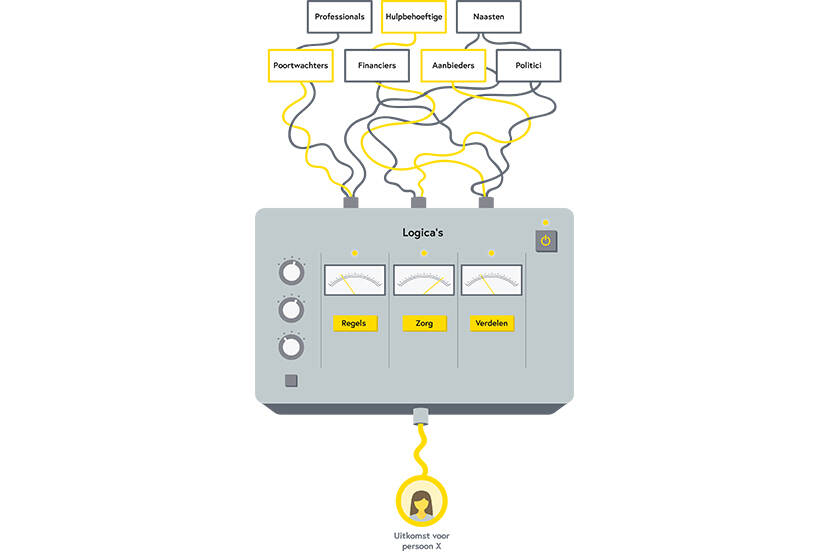 Professionals
Hulpbehoeftige
Naasten
Poortwachters
Financiers
Aanbieders
Politici

Logica's

Regels
Zorg
Verdelen

Uitkomst voor persoon X